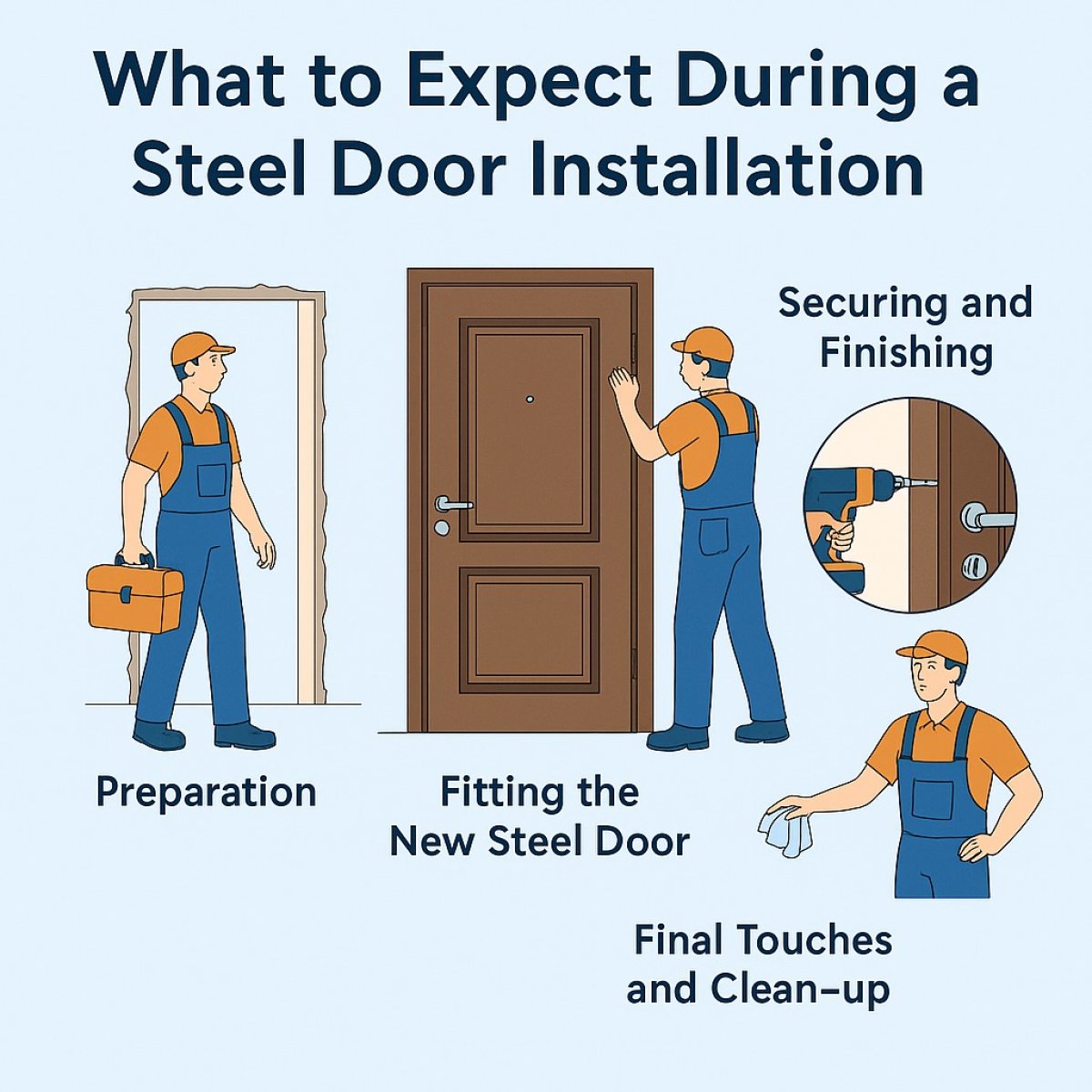 What to Expect During a Steel Door Installation

Securing and Finishing

Preparation

Fitting the New Steel Door

Final Touches and Clean–up